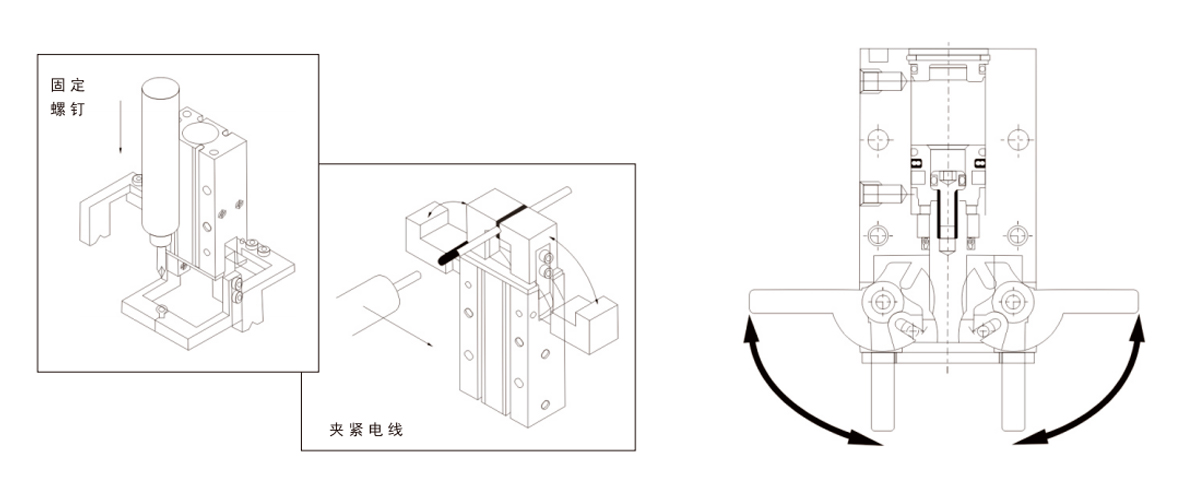 固定
螺钉

夹紧电线