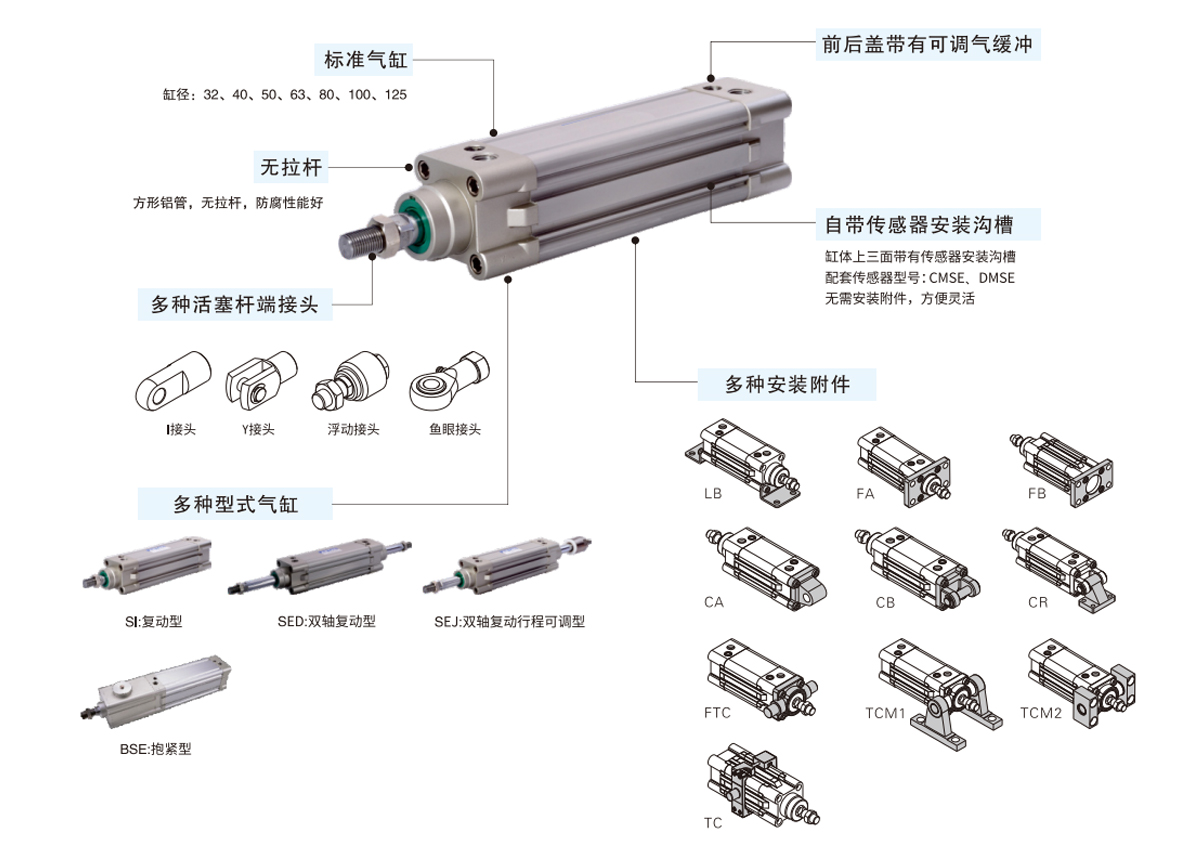 标准气缸

缸径：32、40、50、63、80、100、125

无拉杆

方形铝管，无拉杆，防腐性能好

多种活塞杆端接头

I接头　Y接头　浮动接头　鱼眼接头

多种型式气缸

SI:复动型　SED:双轴复动型　SEJ:双轴复动行程可调型

BSE:抱紧型

前后盖带有可调气缓冲

自带传感器安装沟槽

缸体上三面带有传感器安装沟槽
配套传感器型号：CMSE、DMSE
无需安装附件，方便灵活

多种安装附件

LB　FA　FB

CA　CB　CR

FTC　TCM1　TCM2

TC