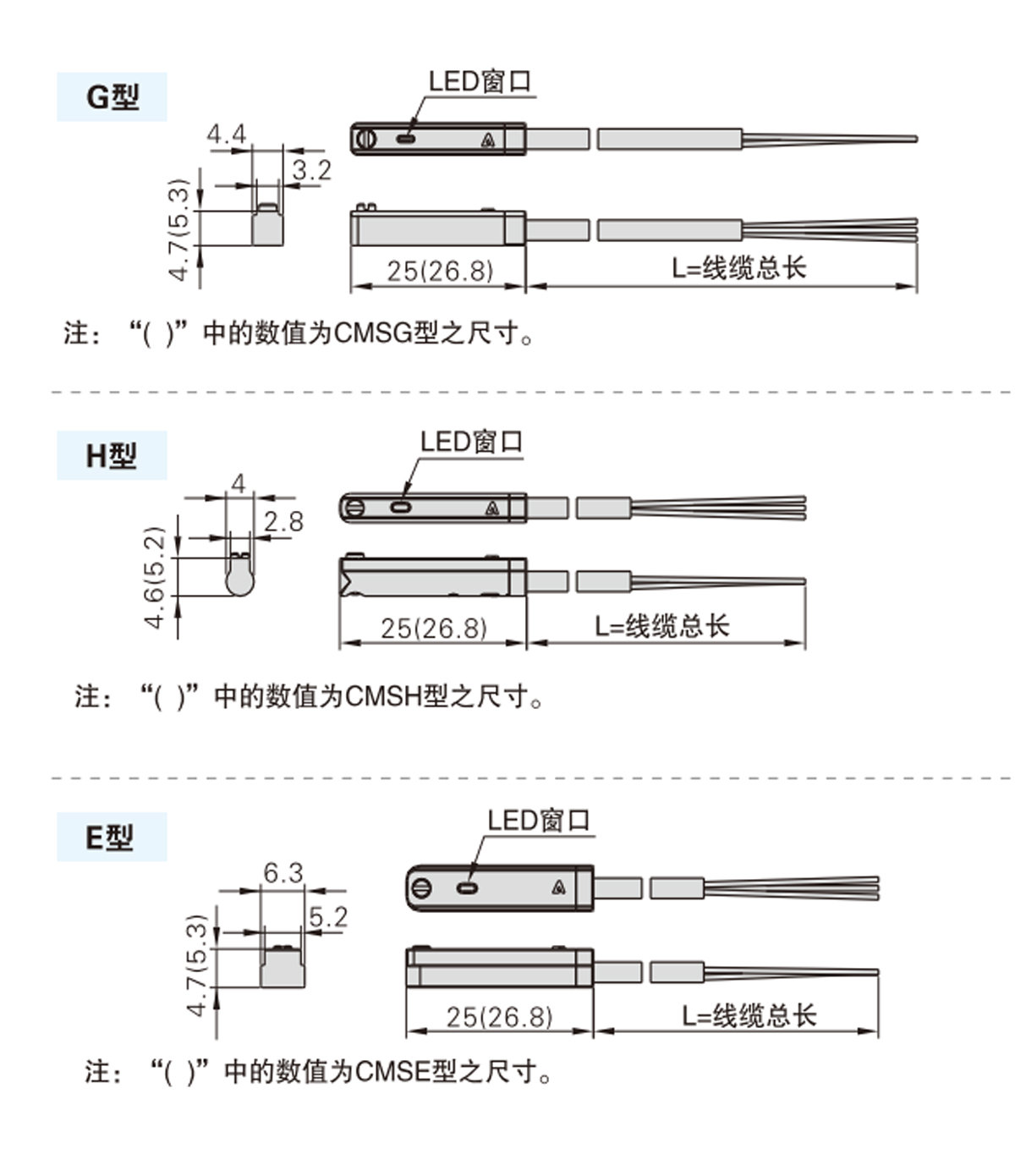 G型

LED窗口

4.4

3.2

4.7(5.3)

25(26.8)

L=线缆总长

注：“( )”中的数值为CMSG型之尺寸。

H型

LED窗口

4

2.8

4.6(5.2)

25(26.8)

L=线缆总长

注：“( )”中的数值为CMSH型之尺寸。

E型

LED窗口

6.3

5.2

4.7(5.3)

25(26.8)

L=线缆总长

注：“( )”中的数值为CMSE型之尺寸。