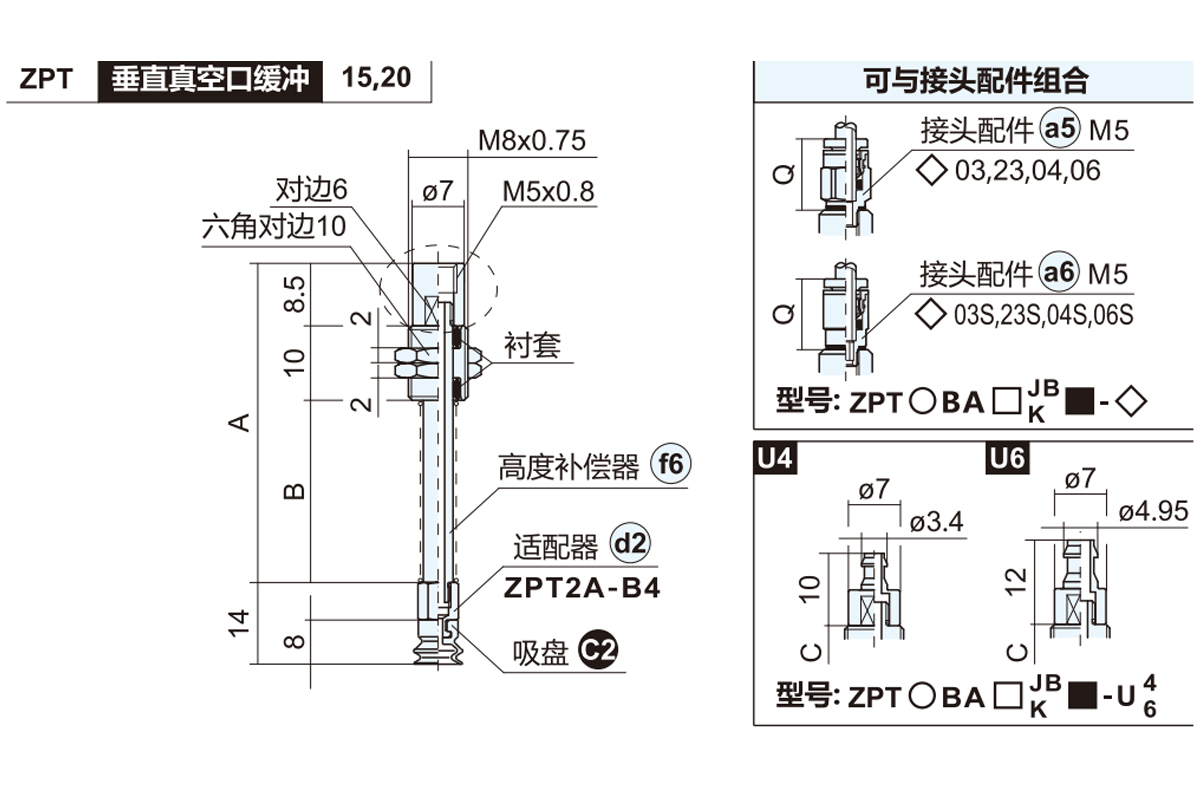 ZPT 垂直真空口缓冲 15,20

M8x0.75
对边6
ø7
M5x0.8
六角对边10
8.5
2
10
2
衬套
A
B
高度补偿器 f6
适配器 d2
ZPT2A-B4
14
8
吸盘 C2

可与接头配件组合
Q
接头配件 a5 M5
◇ 03,23,04,06
Q
接头配件 a6 M5
◇ 03S,23S,04S,06S
型号: ZPT○BA□$^{JB}_{K}$■-◇

U4
ø7
ø3.4
10
C

U6
ø7
ø4.95
12
C

型号: ZPT○BA□$^{JB}_{K}$■-U$^{4}_{6}$